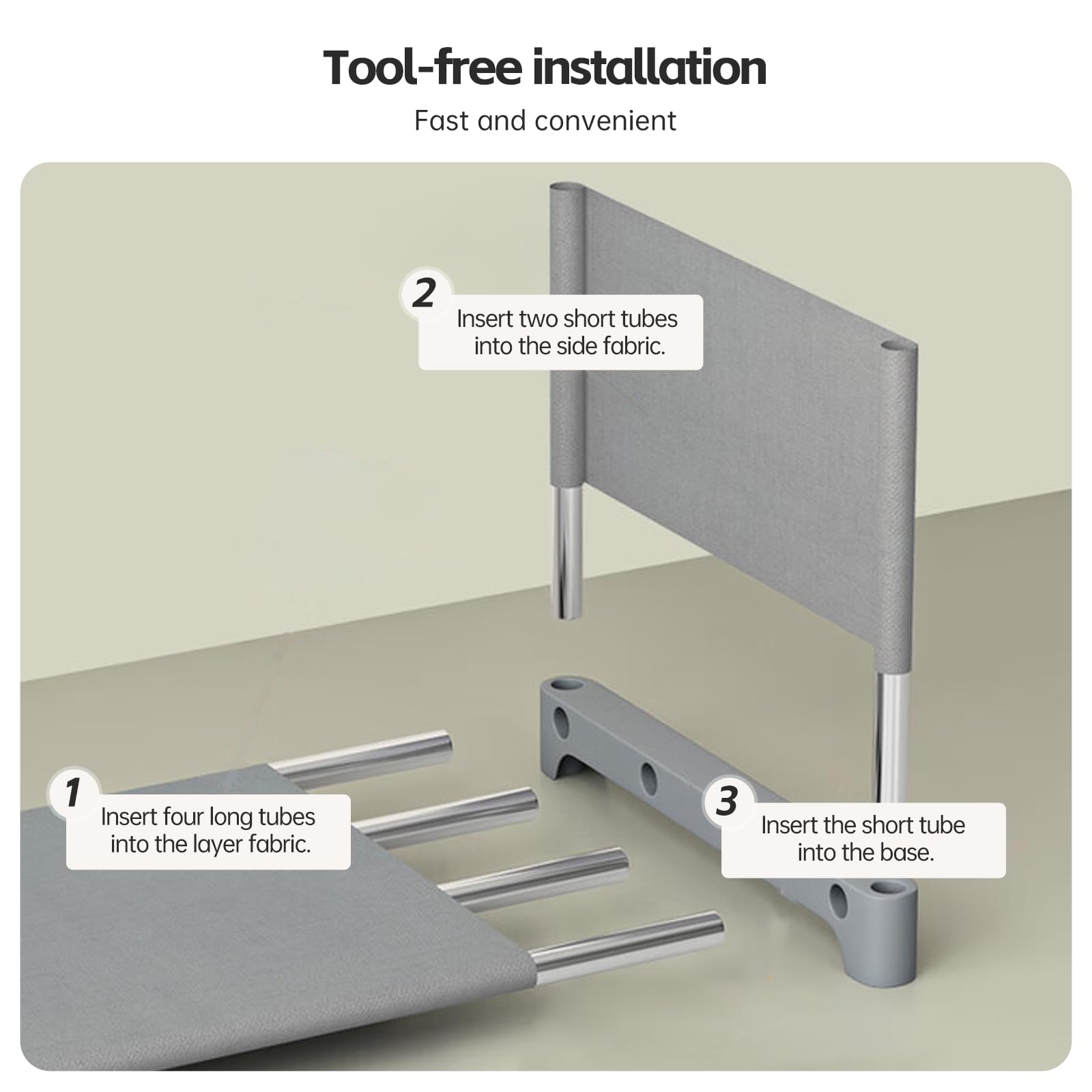 Tool-free installation

Fast and convenient

2
Insert two short tubes into the side fabric.

1
Insert four long tubes into the layer fabric.

3
Insert the short tube into the base.