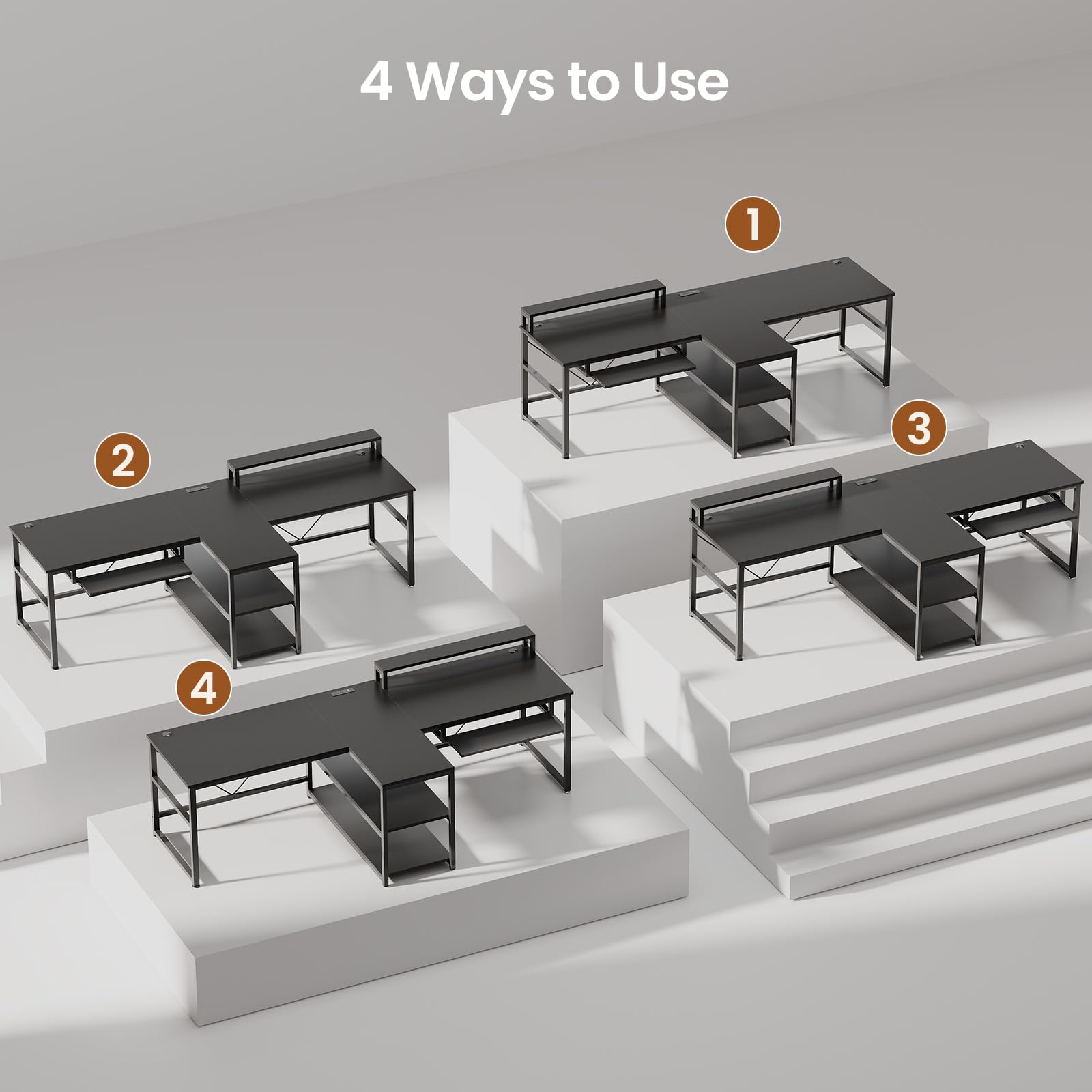 4 Ways to Use

1

2

3

4