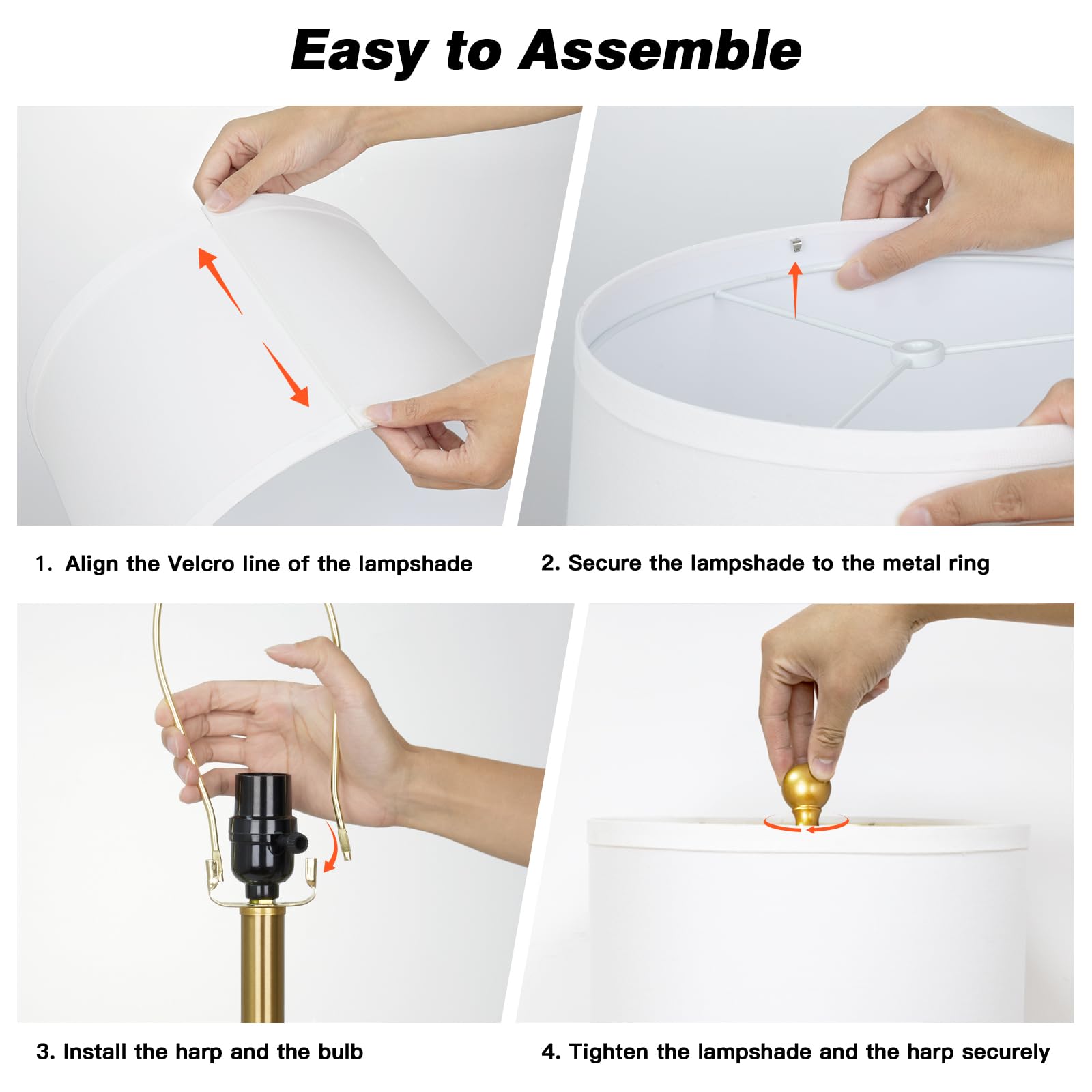 Easy to Assemble

1. Align the Velcro line of the lampshade

2. Secure the lampshade to the metal ring

3. Install the harp and the bulb

4. Tighten the lampshade and the harp securely