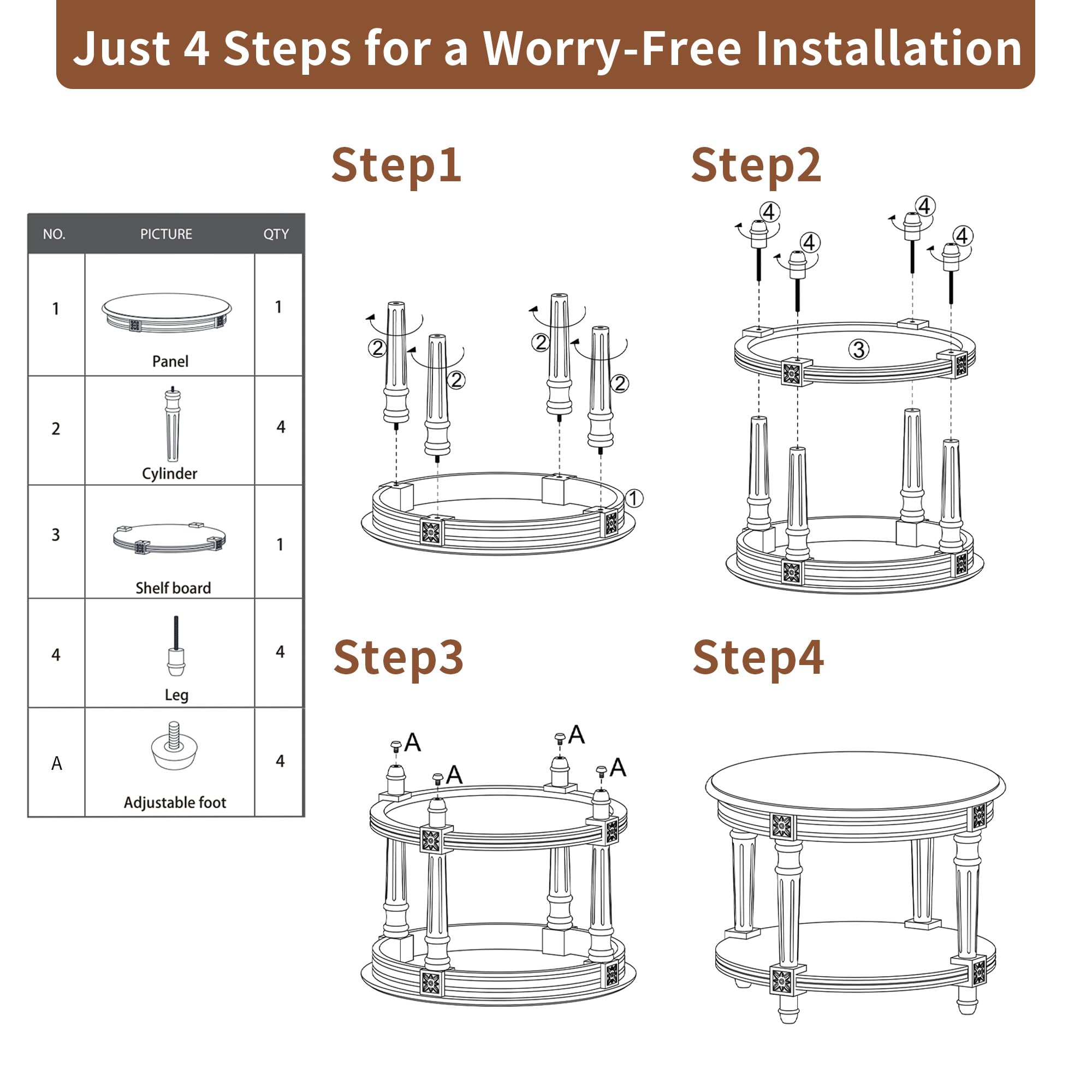 Just 4 Steps for a Worry-Free Installation

| NO. | PICTURE | QTY |
|---|---|---|
| 1 | Panel | 1 |
| 2 | Cylinder | 4 |
| 3 | Shelf board | 1 |
| 4 | Leg | 4 |
| A | Adjustable foot | 4 |

Step1

2 2 2 2 1

Step2

4 4 4 4 3

Step3

A A A A

Step4