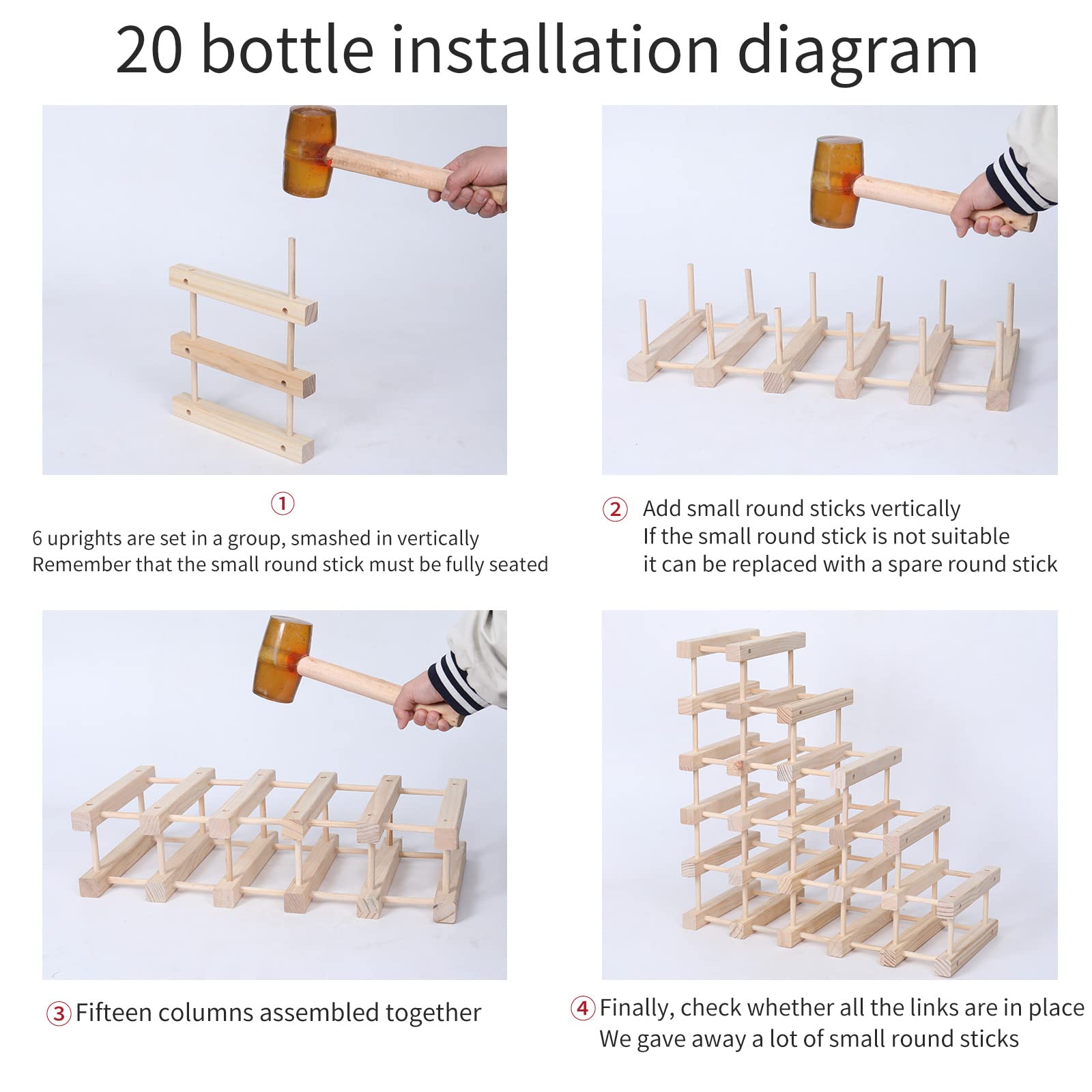 20 bottle installation diagram

①
6 uprights are set in a group, smashed in vertically
Remember that the small round stick must be fully seated

② Add small round sticks vertically
If the small round stick is not suitable
it can be replaced with a spare round stick

③ Fifteen columns assembled together

④ Finally, check whether all the links are in place
We gave away a lot of small round sticks