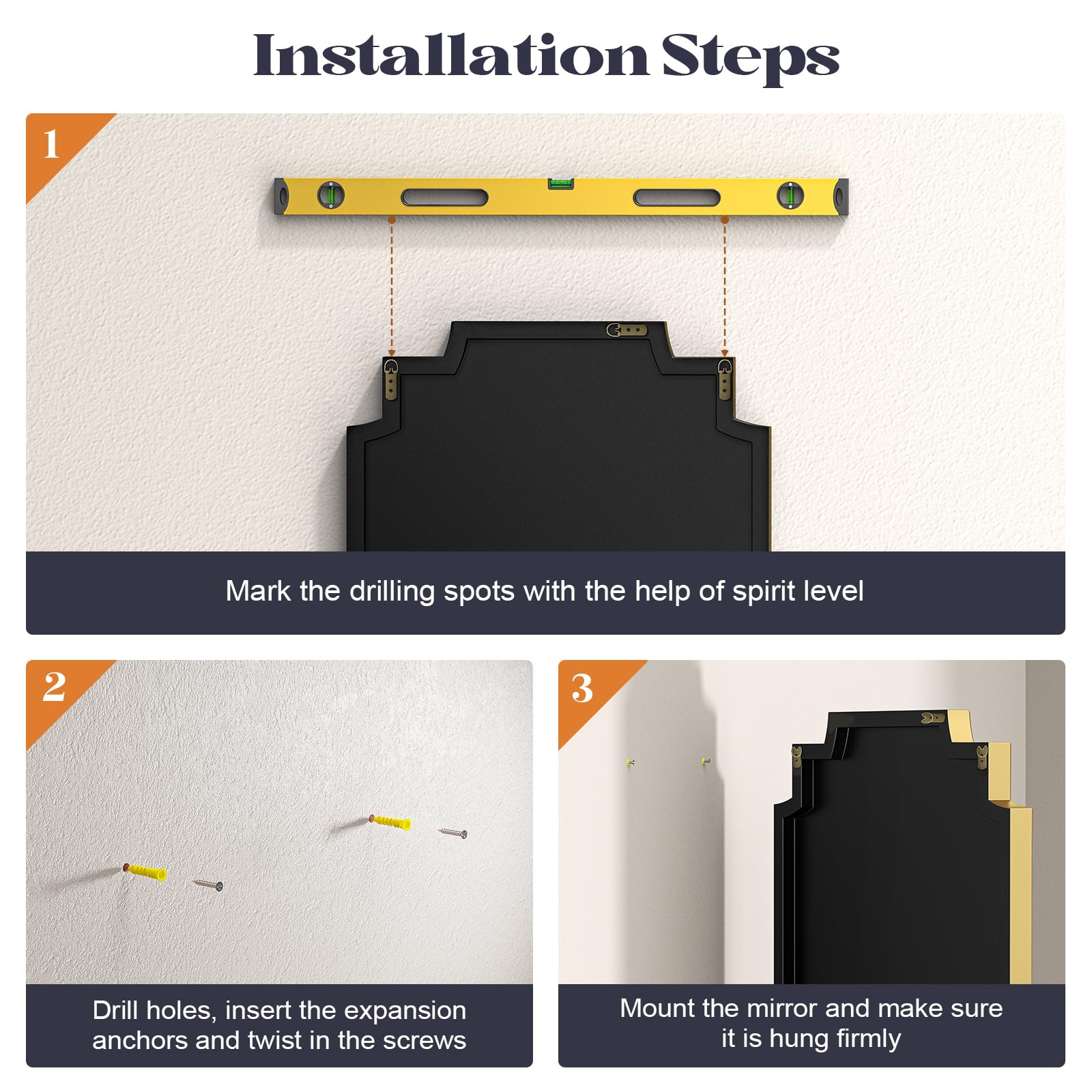 Installation Steps

1

Mark the drilling spots with the help of spirit level

2

Drill holes, insert the expansion anchors and twist in the screws

3

Mount the mirror and make sure it is hung firmly