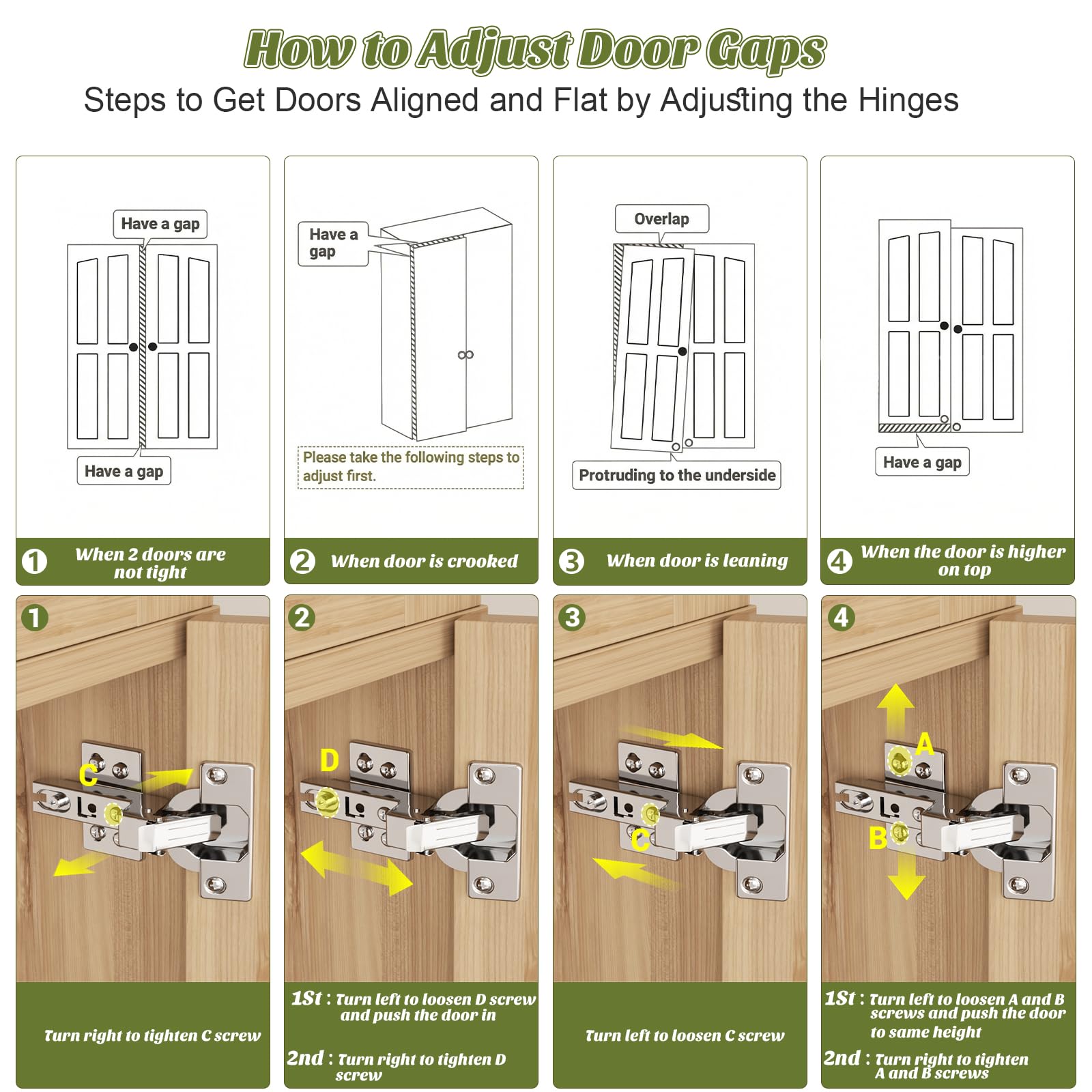 How to Adjust Door Gaps

Steps to Get Doors Aligned and Flat by Adjusting the Hinges

Have a gap

Have a gap

1 When 2 doors are not tight

Have a gap

Please take the following steps to adjust first.

2 When door is crooked

Overlap

Protruding to the underside

3 When door is leaning

Have a gap

4 When the door is higher on top

1

C

Turn right to tighten C screw

2

D

1St : Turn left to loosen D screw and push the door in

2nd : Turn right to tighten D screw

3

C

Turn left to loosen C screw

4

A

B

1St : Turn left to loosen A and B screws and push the door to same height

2nd : Turn right to tighten A and B screws