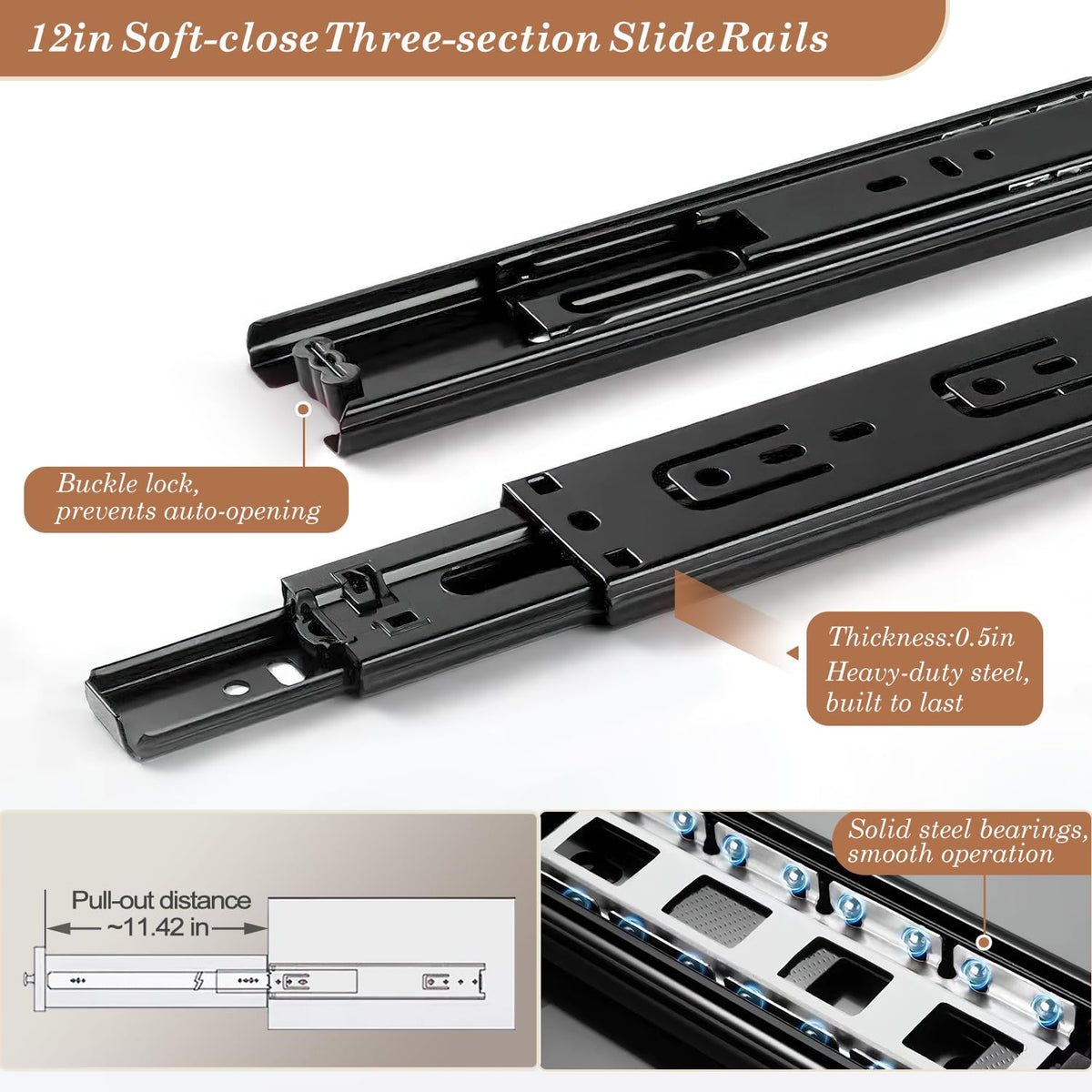 12in Soft-close Three-section Slide Rails

Buckle lock,
prevents auto-opening

Thickness:0.5in
Heavy-duty steel,
built to last

Pull-out distance
~11.42 in

Solid steel bearings,
smooth operation