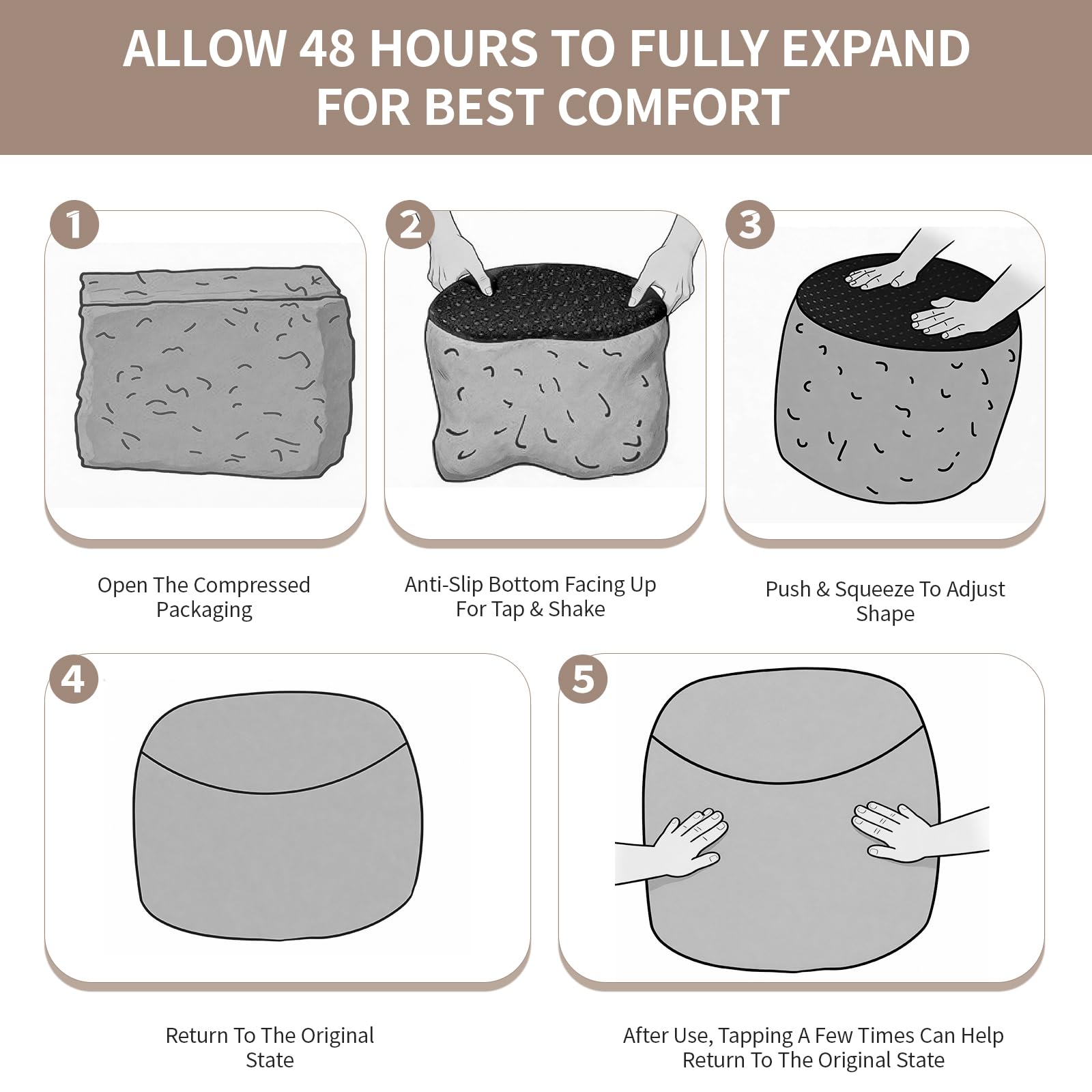 ALLOW 48 HOURS TO FULLY EXPAND FOR BEST COMFORT

1

Open The Compressed Packaging

2

Anti-Slip Bottom Facing Up For Tap & Shake

3

Push & Squeeze To Adjust Shape

4

Return To The Original State

5

After Use, Tapping A Few Times Can Help Return To The Original State