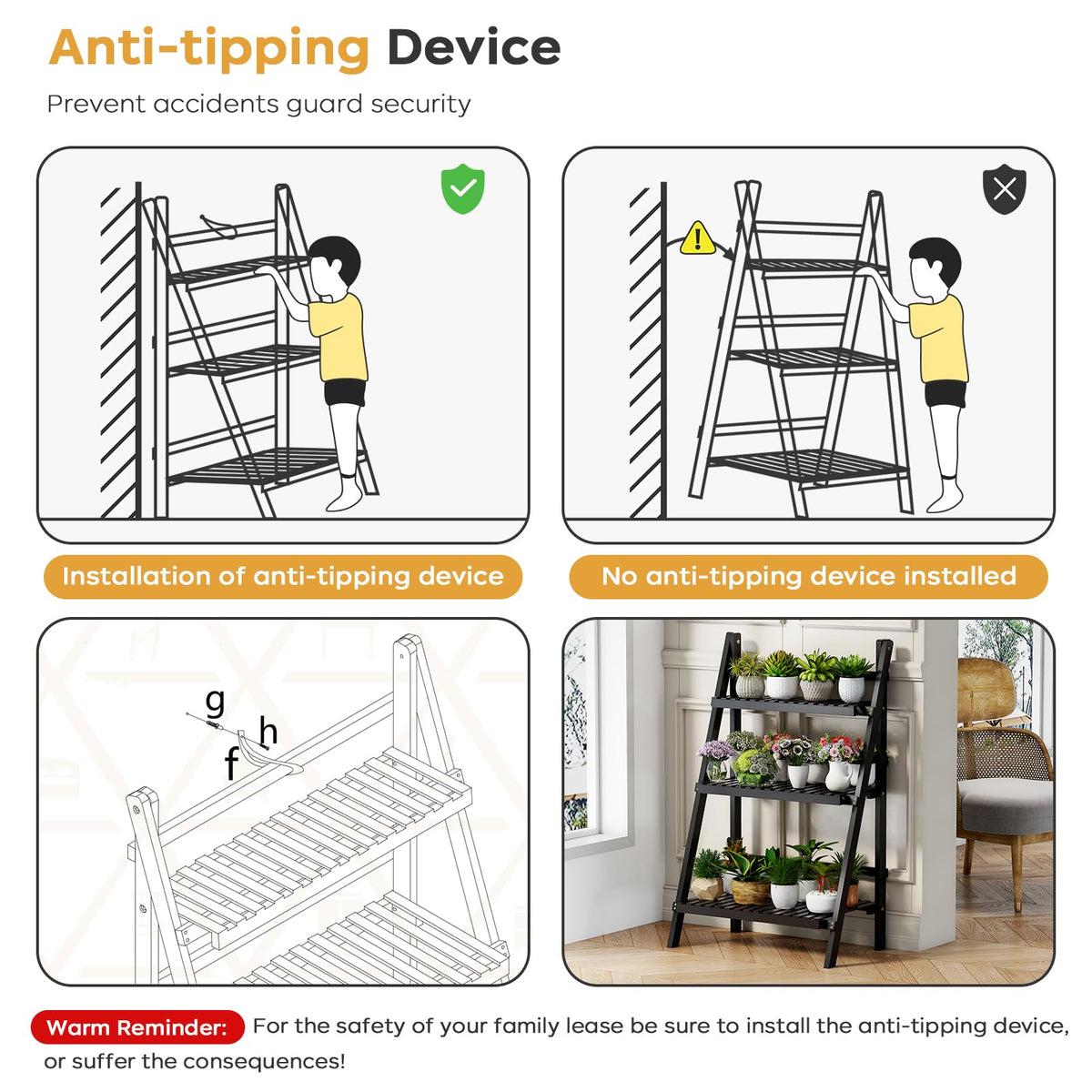 Anti-tipping Device

Prevent accidents guard security

Installation of anti-tipping device

No anti-tipping device installed

g
h
f

Warm Reminder: For the safety of your family lease be sure to install the anti-tipping device, or suffer the consequences!